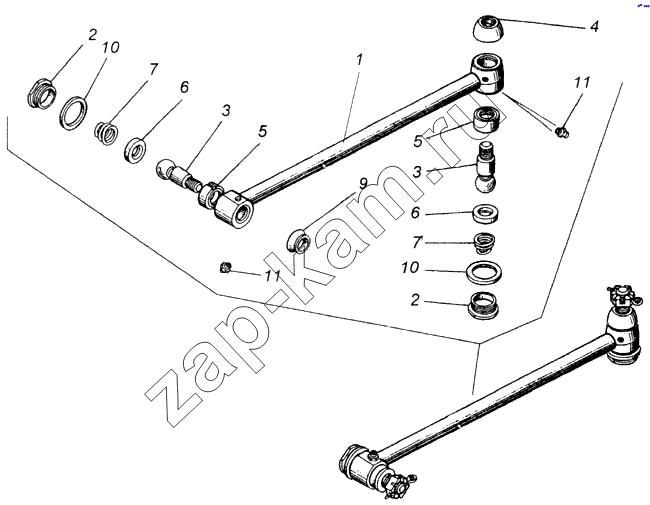 2
10
7
6
3
5
1
4
11
5
3
9
6
7
10
2
11
zap-kam.ru