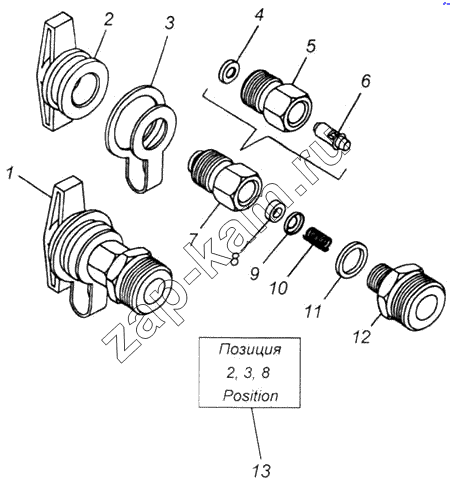 2
3
4
5
6
1
7
8
9
10
11
12
zap-kam.ru
Позиция
2, 3, 8
Position
13