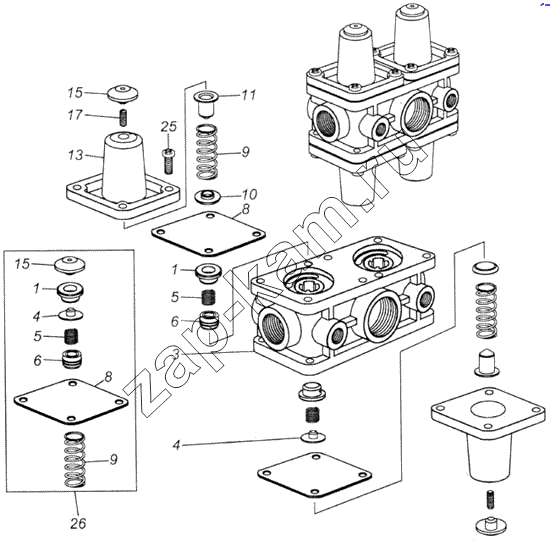 15
17
13
25
11
9
10
8
15
1
4
5
6
8
9
26
1
5
6
3
4
zap-kam.ru