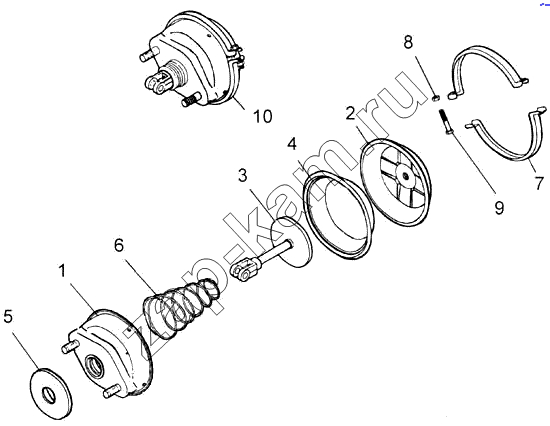 10
8
2
4
3
7
9
6
1
5
zap-kam.ru