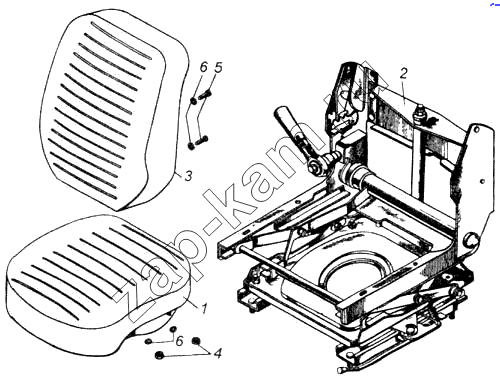 6
5
2
3
zap-kam
1
6
4