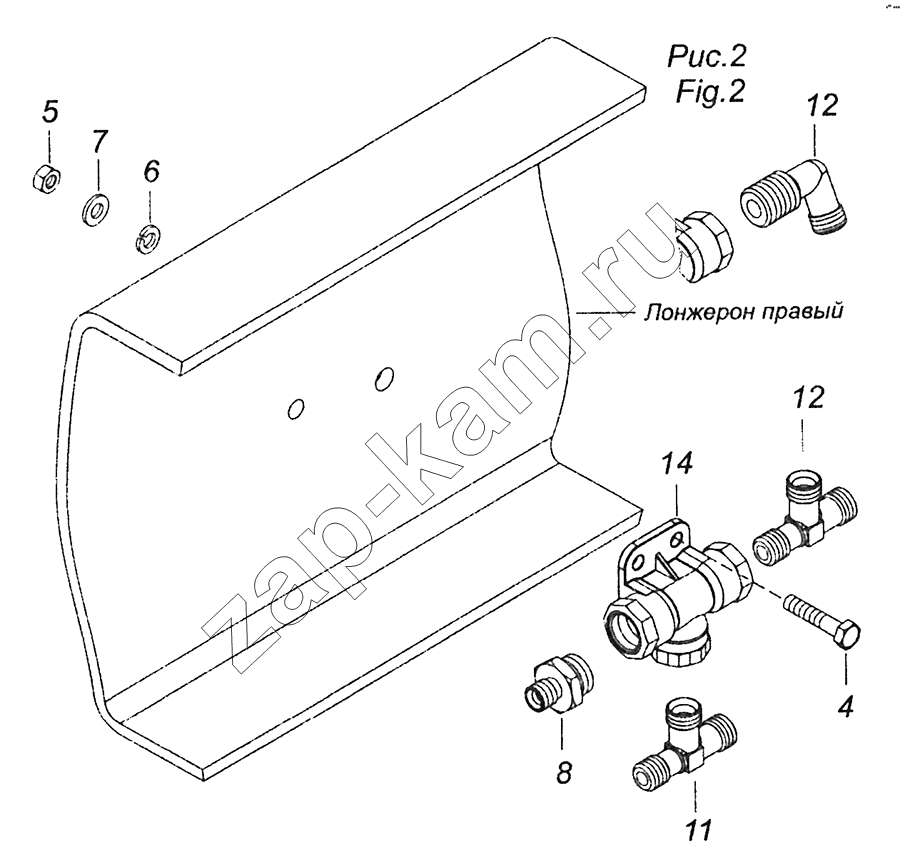 Рис.2
Fig.2

5
7
6
12
Лонжерон правый
12
14
4
8
11

zap-kam.ru