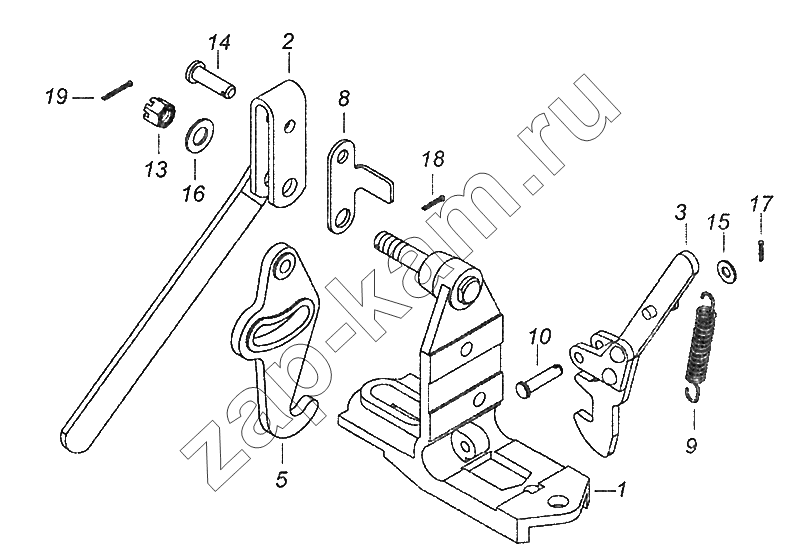 14
2
19
8
13
16
18
3
15
17
10
5
9
1
zap-kam.ru