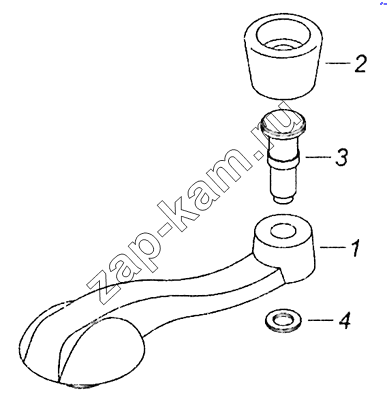 2
3
zap-kam.ru
1
4