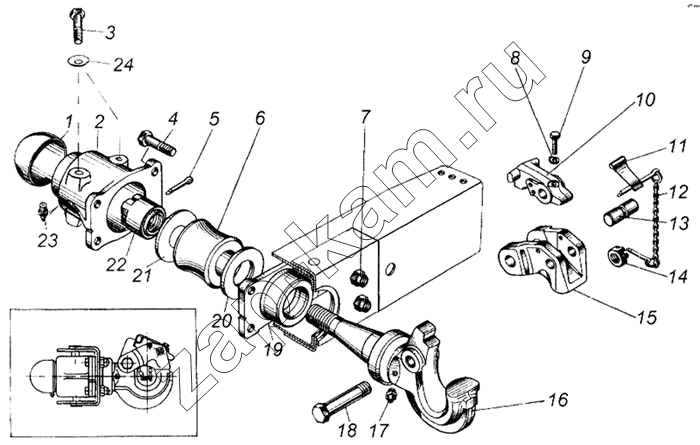 3
24
1
2
4
5
6
7
8
9
10
11
12
13
14
15
16
17
18
19
20
21
22
23
zapkam.ru