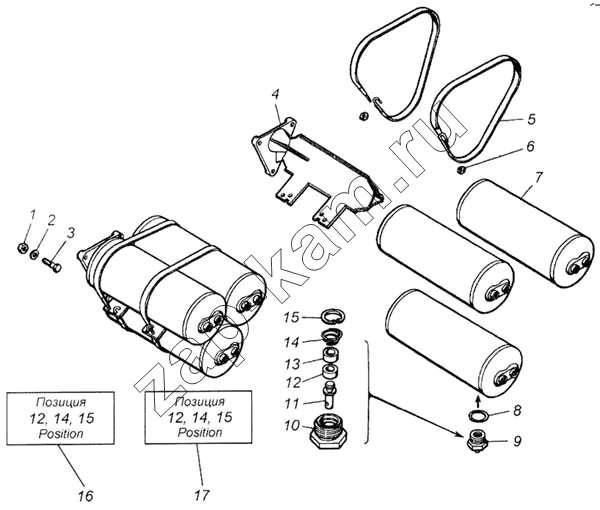 4
5
6
7
1
2
3
15
14
13
12
11
10
8
9
Позиция
12, 14, 15
Position
Позиция
12, 14, 15
Position
16
17
zapkam.ru