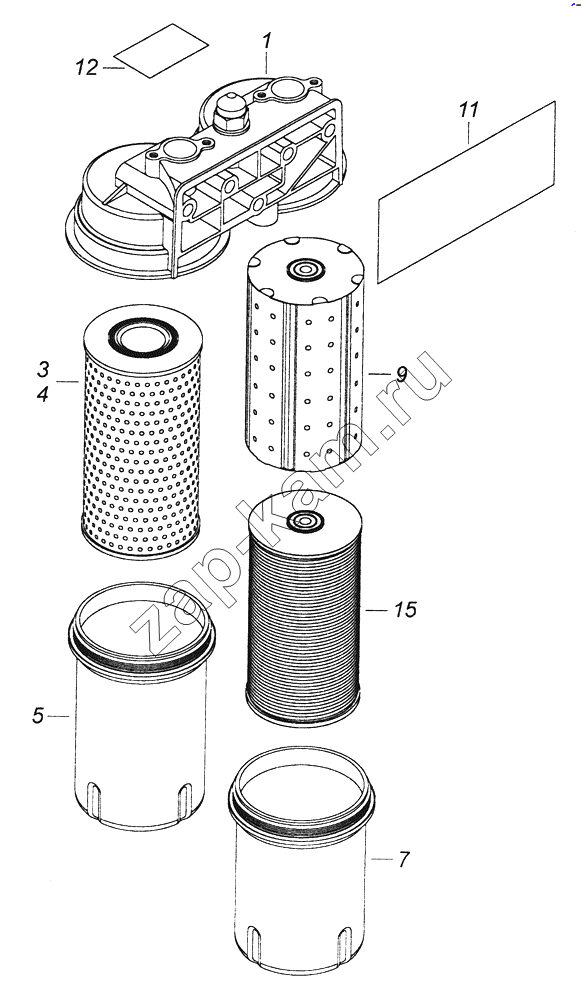 12
1
11
3
4
9
zap-kam.ru
15
5
7