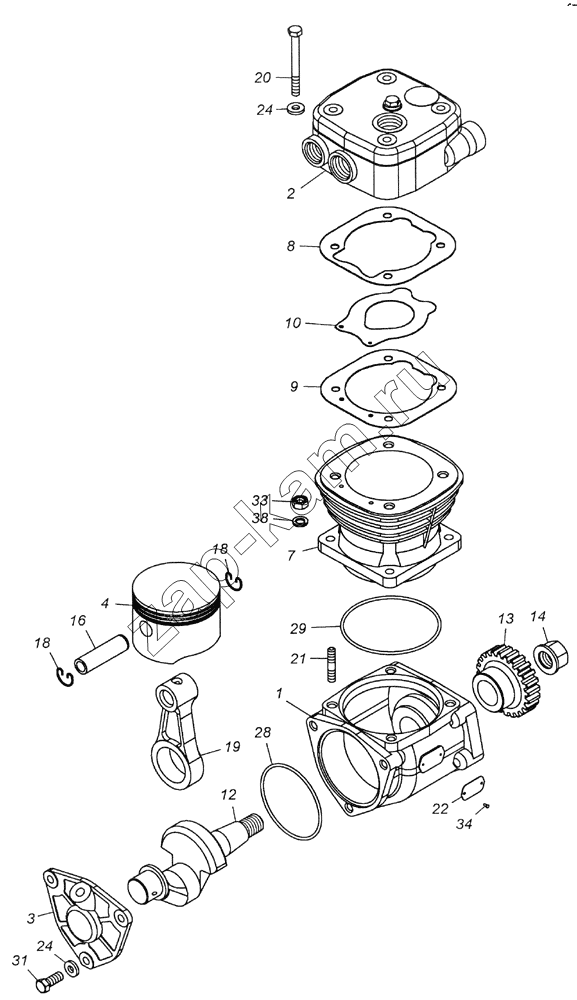 20
24
2
8
10
9
33
38
7
18
4
16
18
29
13
14
21
1
19
28
12
22
34
3
24
31
zap-kam.ru