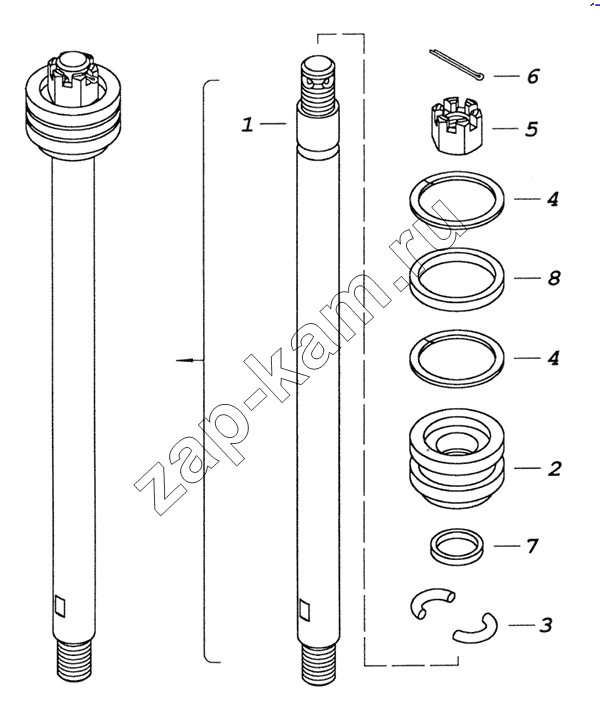 1
6
5
4
8
4
2
7
3
zap-kam.ru