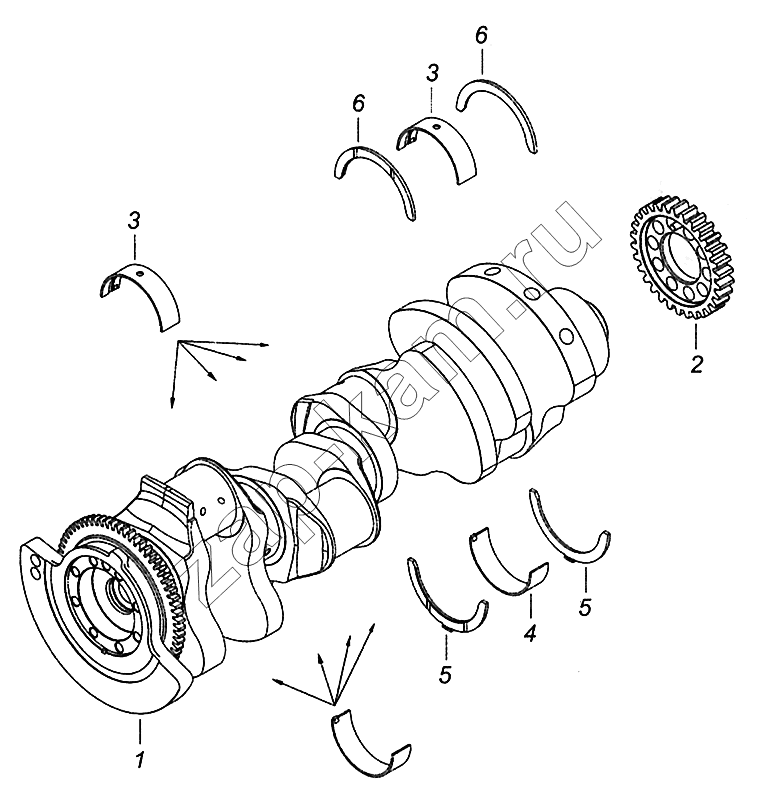 6
3
6
3
2
zapkam.ru
5
4
5
1