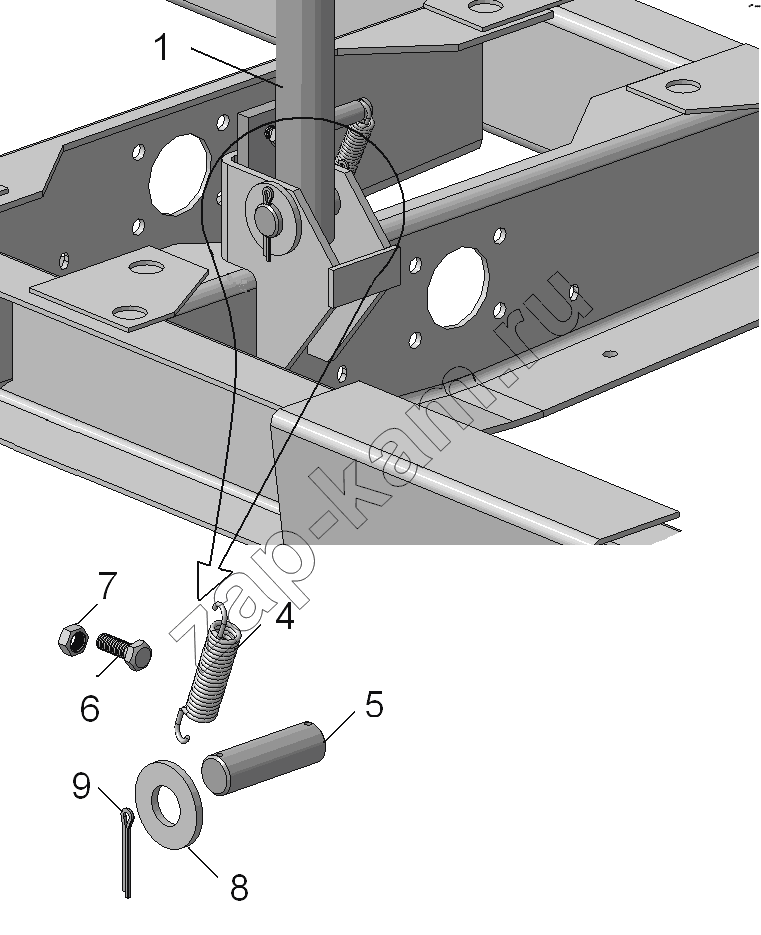 1

zap-kam.ru

7

4

6

5

9

8