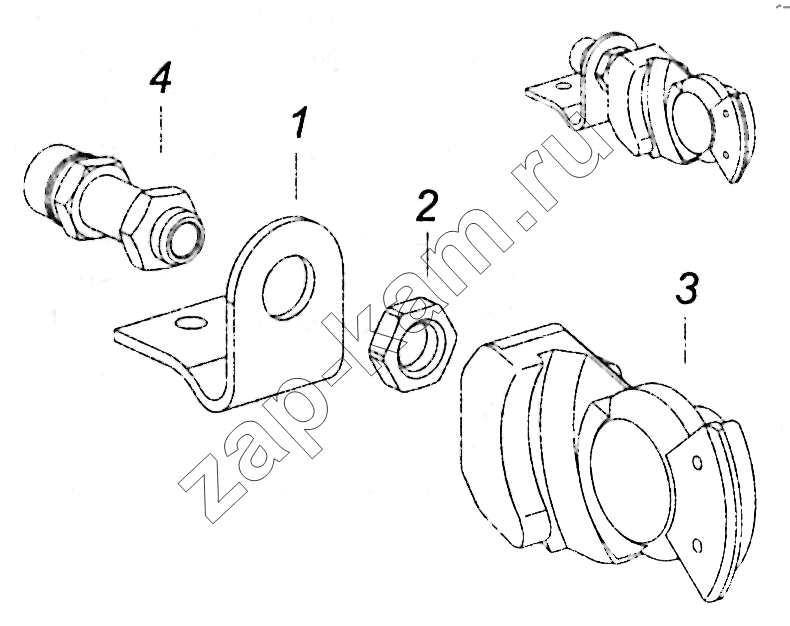 4
1
2
3
zap-kam.ru