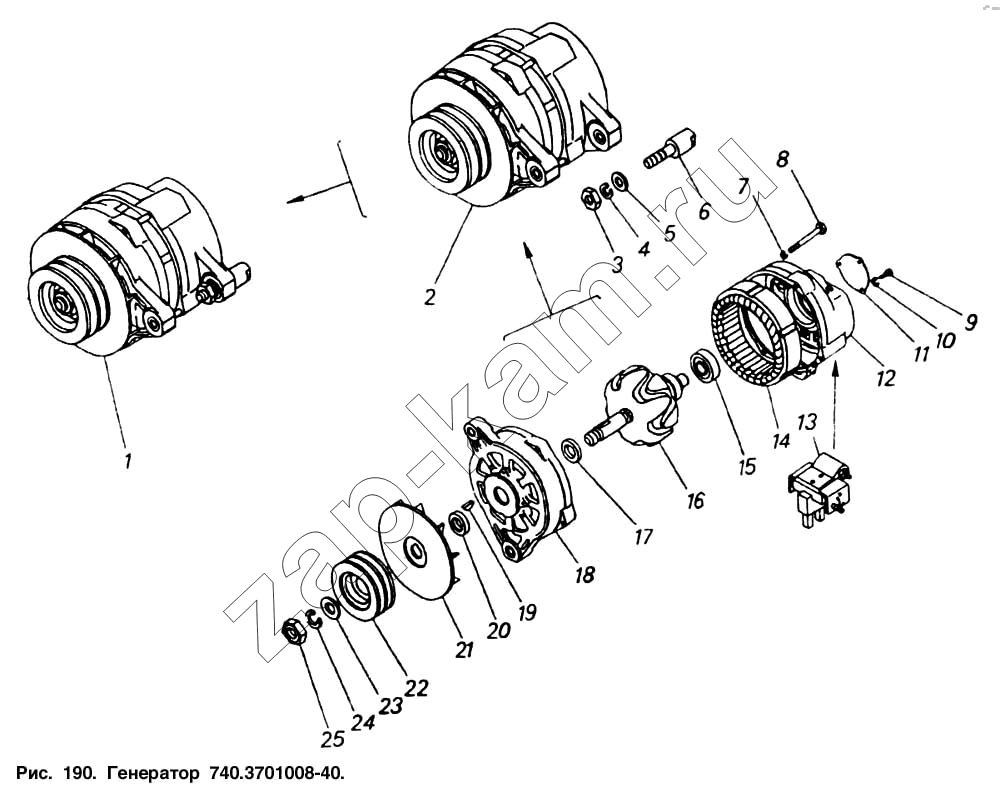 zap-kam.ru

1

2

3

4

5

6

7

8

9

10

11

12

13

14

15

16

17

18

19

20

21

22

23

24

25

Рис. 190. Генератор 740.3701008-40.