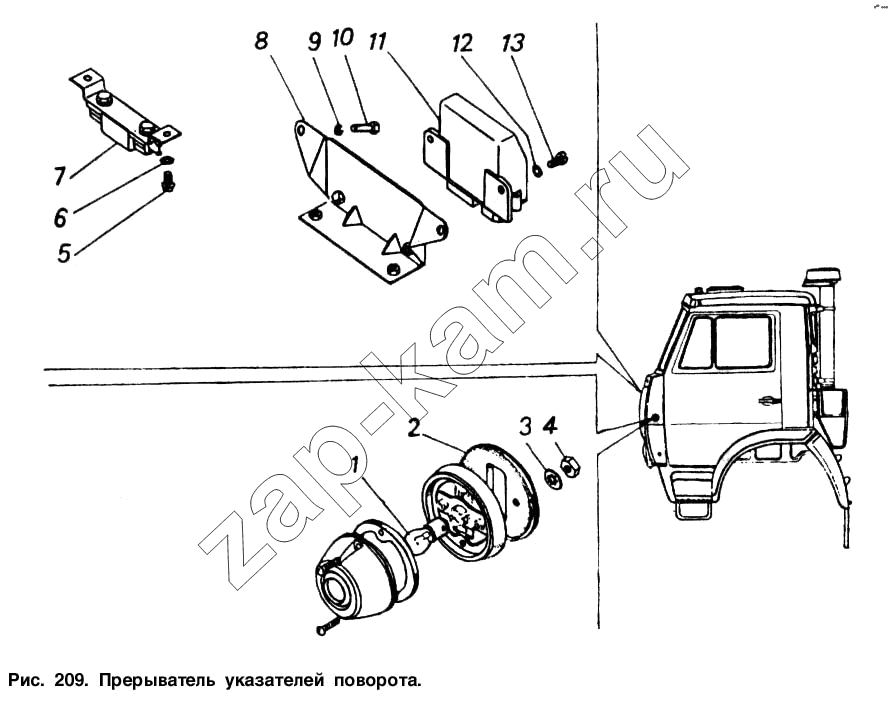 8 9 10 11 12 13

7

6

5

zap-kam.ru

2 3 4

1

Рис. 209. Прерыватель указателей поворота.