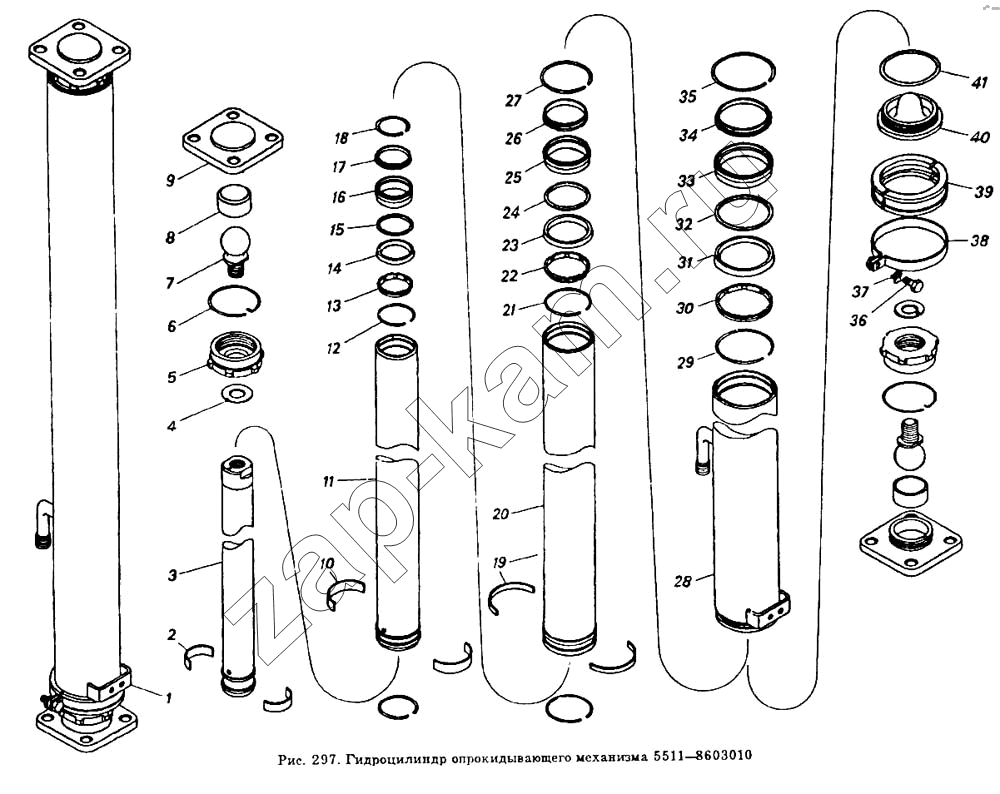 9
8
7
6
5
4
3
2
1
18
17
16
15
14
13
12
11
10
27
26
25
24
23
22
21
20
19
35
34
33
32
31
30
29
28
41
40
39
38
37
36

zap-kam.ru

Рис. 297. Гидроцилиндр опрокидывающего механизма 5511—8603010