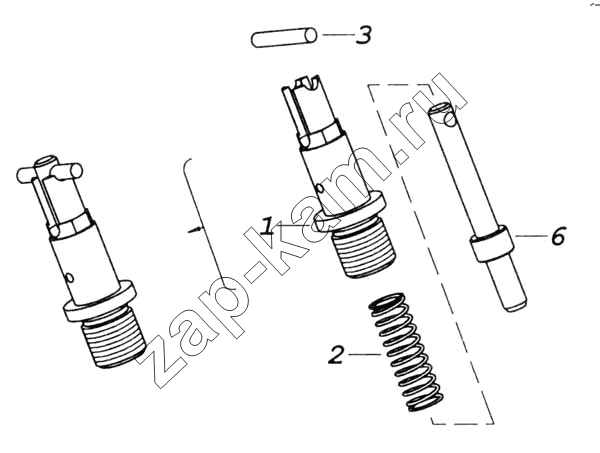 3

1

6

2

zap-kam.ru