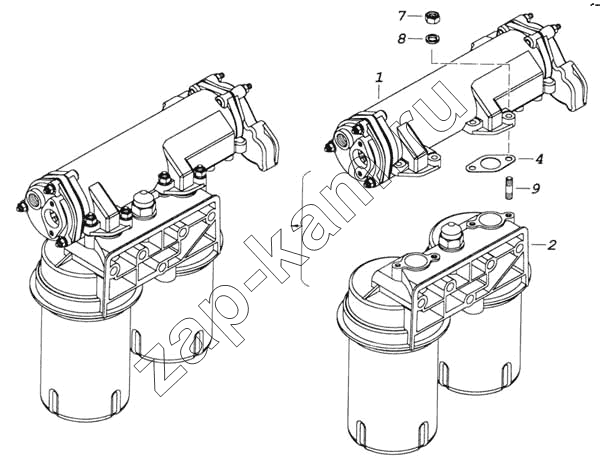 7
8
1
4
9
2
zap-kam.ru