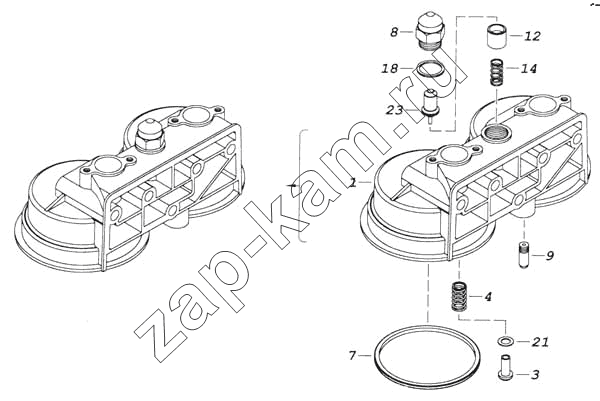 8
12
18
14
23
2
9
4
21
7
3
zap-kam.ru