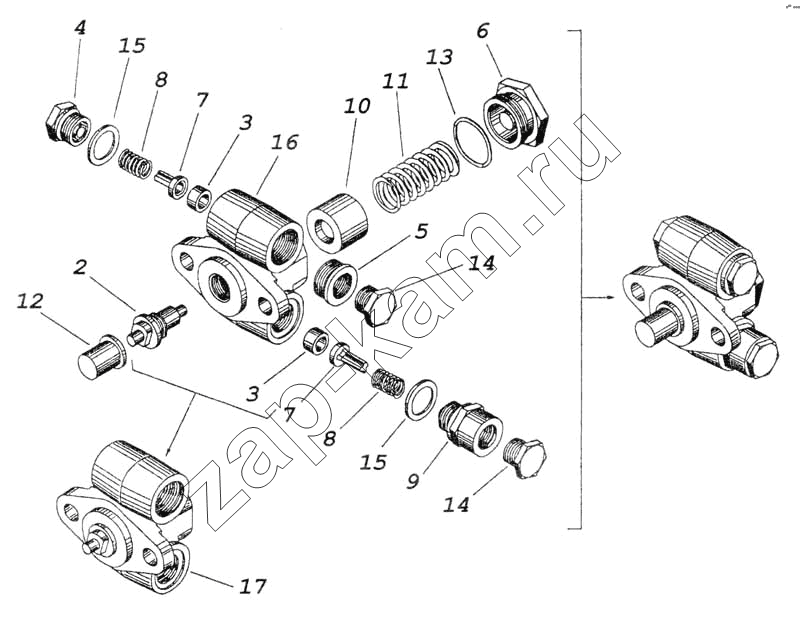 4
15
8
7
3
16
10
11
13
6
5
14
2
12
3
7
8
15
9
14
17
zap-kam.ru