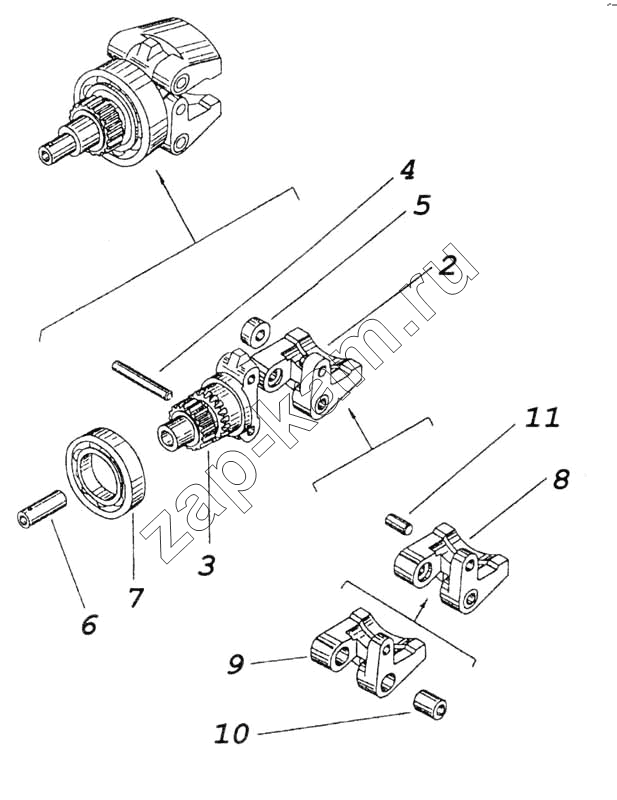 4
5
2
zap-kam.ru
11
8
3
7
6
9
10