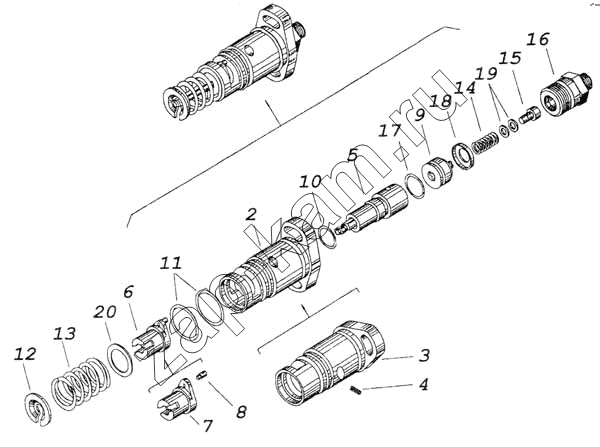 16
15
19
14
18
9
17
5
10
2
11
6
20
13
12
3
4
8
7
zap-kam.ru