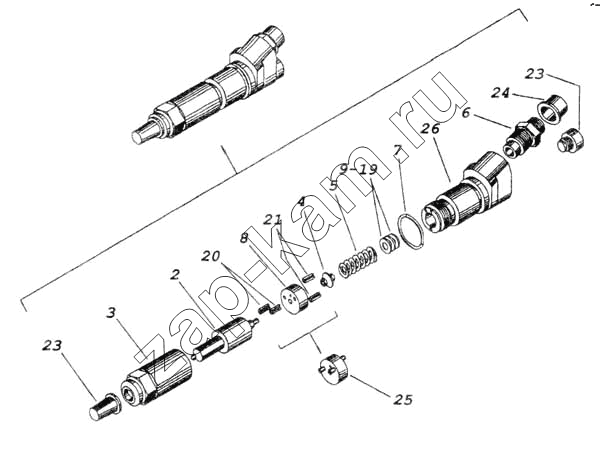 23
24
6
26
7
9-19
5
4
21
8
20
2
3
23
25
zap-kam.ru