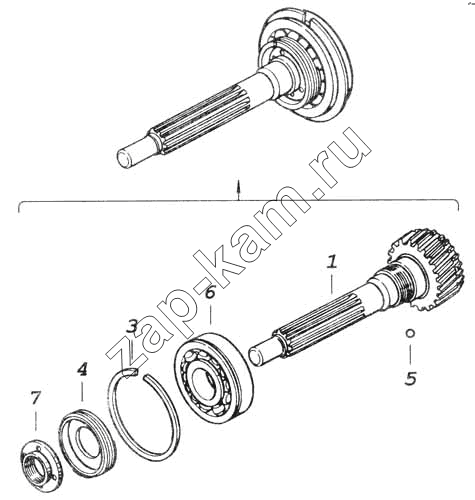 zap-kam.ru

1

6

3

4

7

5