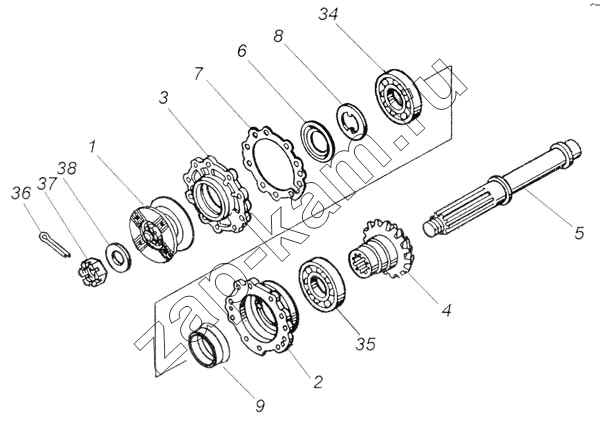 34
8
6
7
3
1
38
37
36
5
4
35
2
9
zap-kam.ru