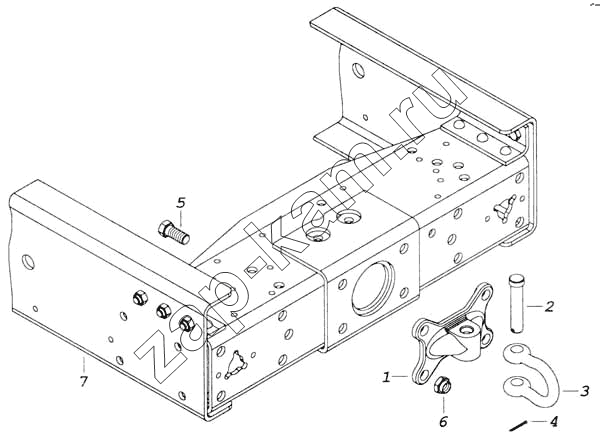 zap-kam.ru

5

2

1

3

7

6

4