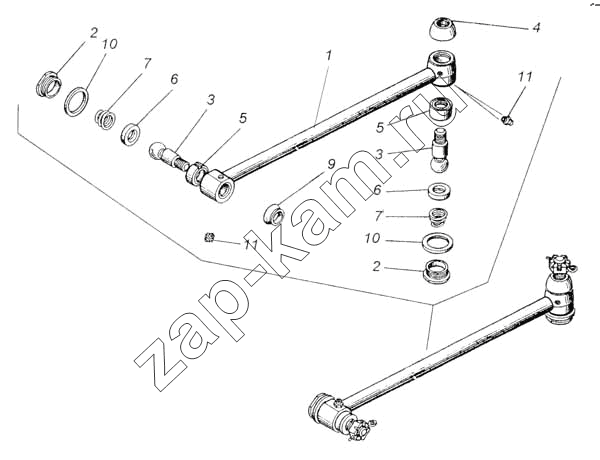 2
10
7
6
3
5
1
4
11
5
3
9
6
7
10
2
11
zap-kam.ru