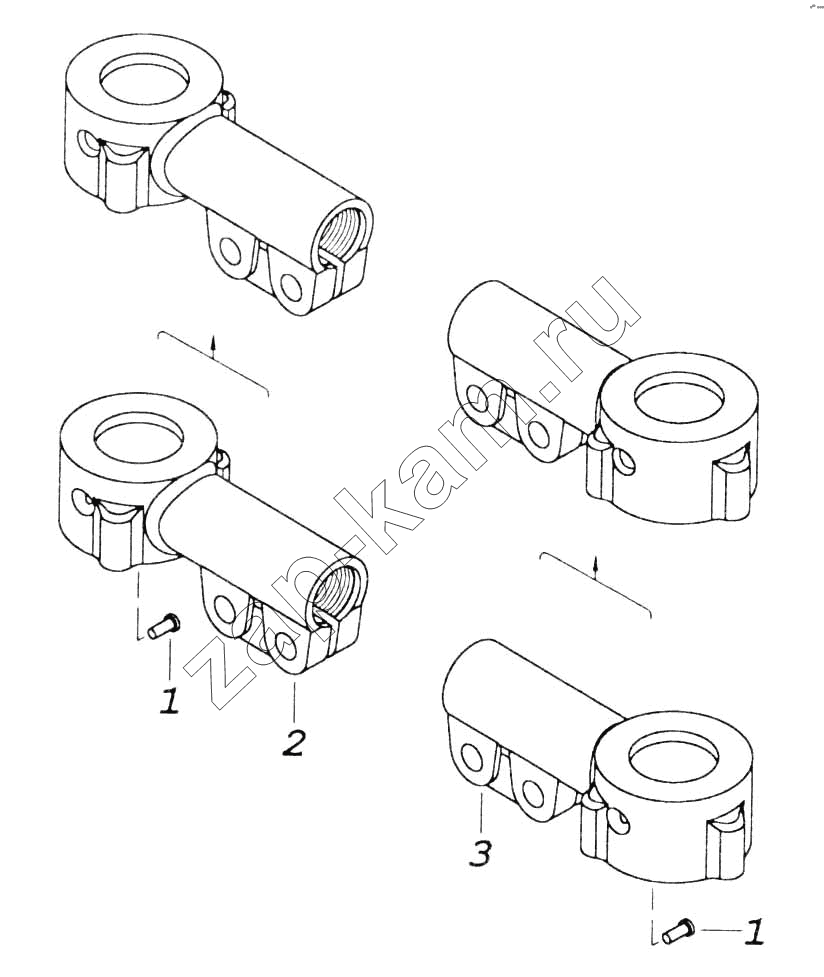 zap-kam.ru

1

2

3

1