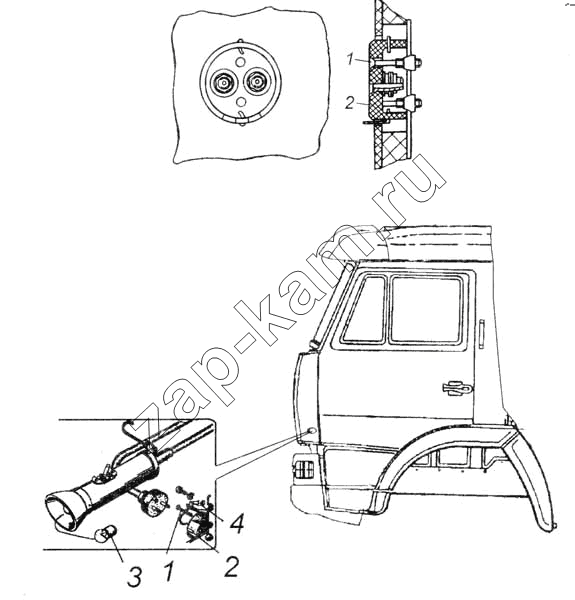 1
2
zap-kam.ru
4
3 1 2