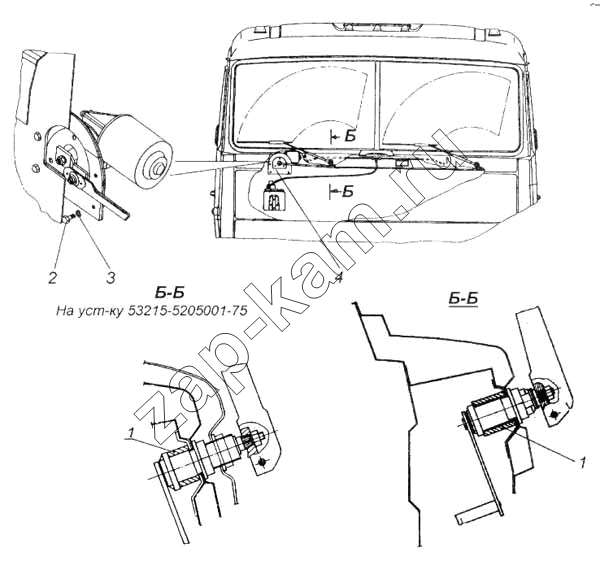 Б
Б
2
3
4
Б-Б
На уст-ку 53215-5205001-75
Б-Б
1
1
zap-kam.ru