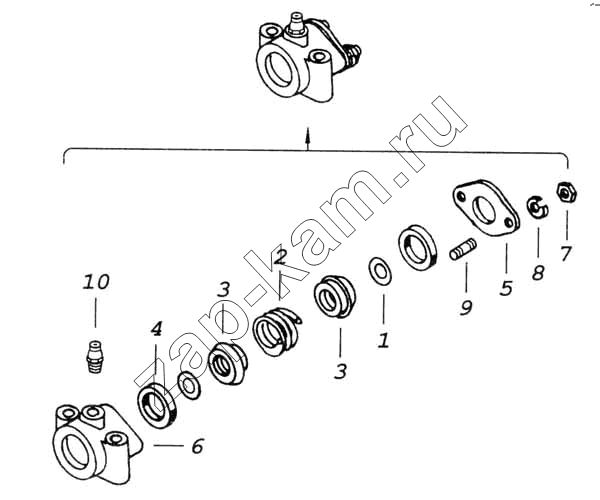 zap-kam.ru

10

4

3

2

3

1

9

5

8

7

6