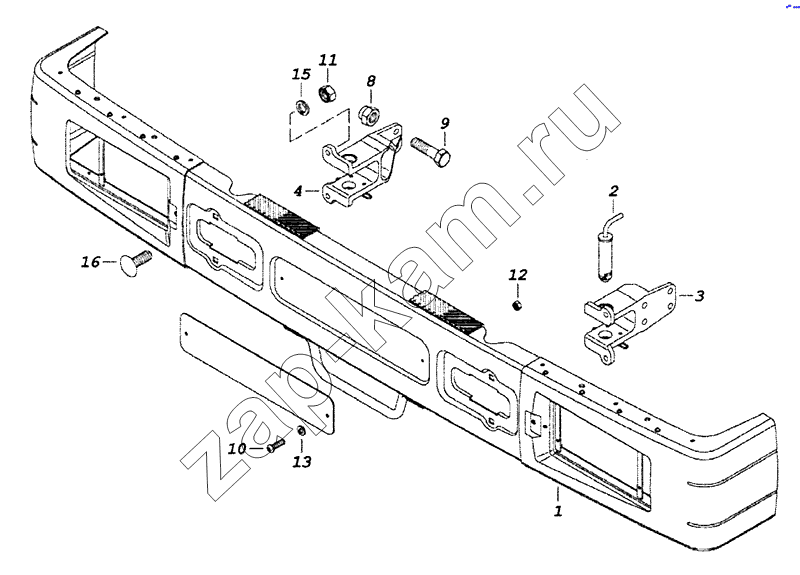 15
11
8
9
4
2
16
12
3
10
13
1
zap-kam.ru