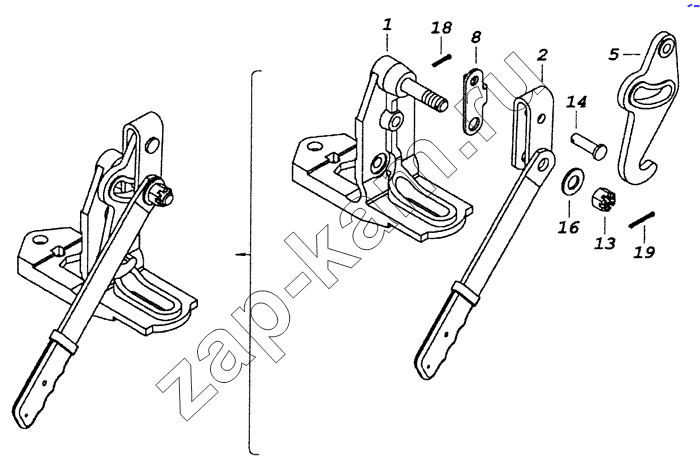 1
18
8
2
5
14
16
13
19
zap-kam.ru