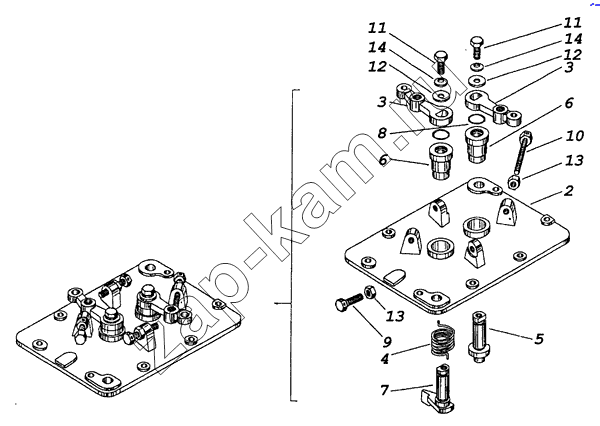 11
14
12
3
8
6
11
14
12
3
6
10
13
2
13
9
4
5
7
zap-kam.ru