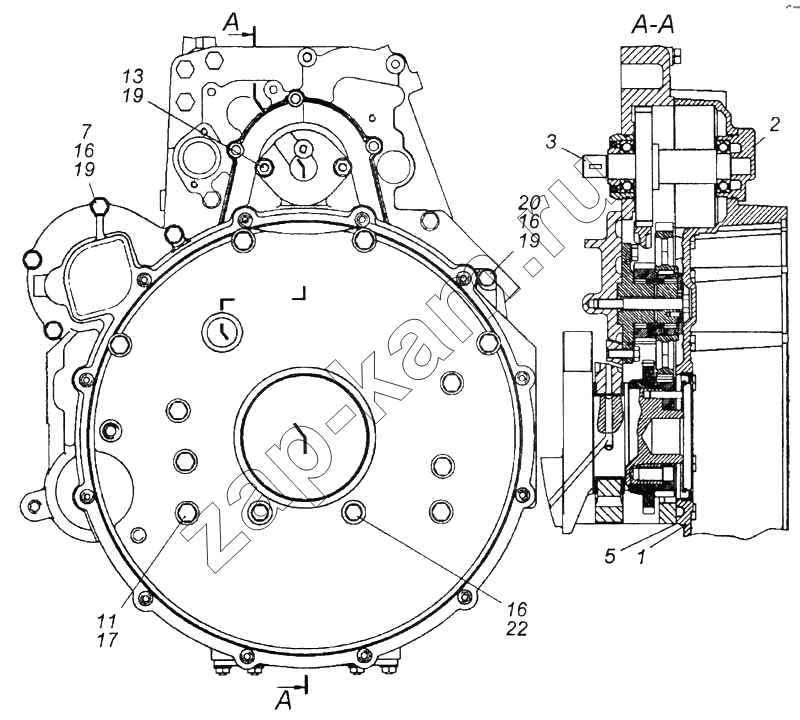 A
A-A
13
19
7
16
19
3
2
20
16
19
zap-kam.ru
5
1
11
17
16
22
A