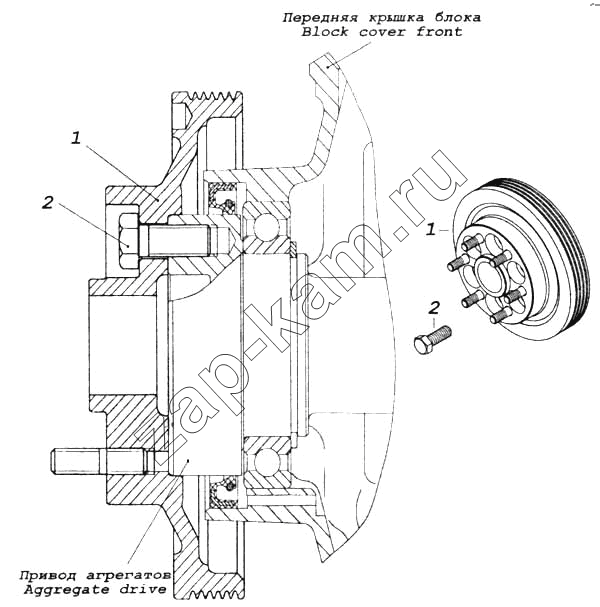 Передняя крышка блока
Block cover front

1

2

zap-kam.ru

1

2

Привод агрегатов
Aggregate drive