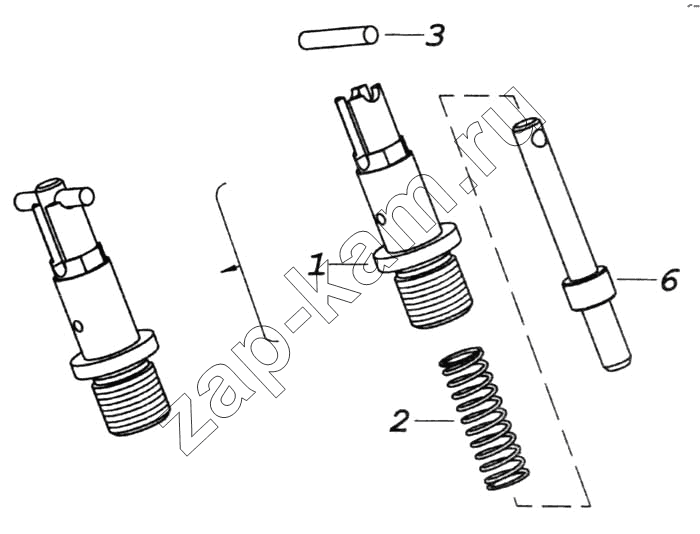 3
1
6
2
zap-kam.ru