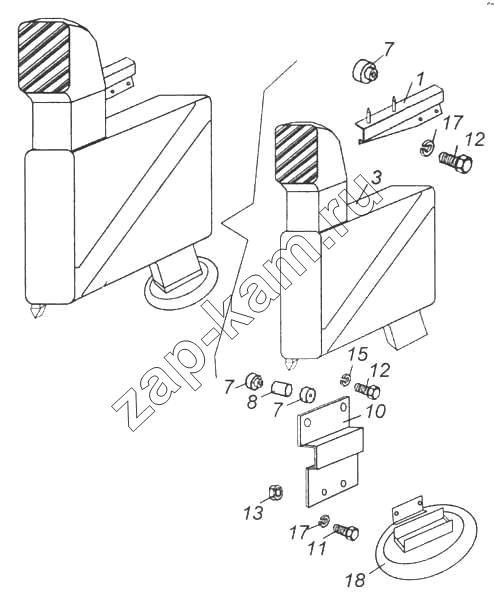 7
1
17
12
3
zap-kam.ru
15
12
7
8
7
10
13
17
11
18