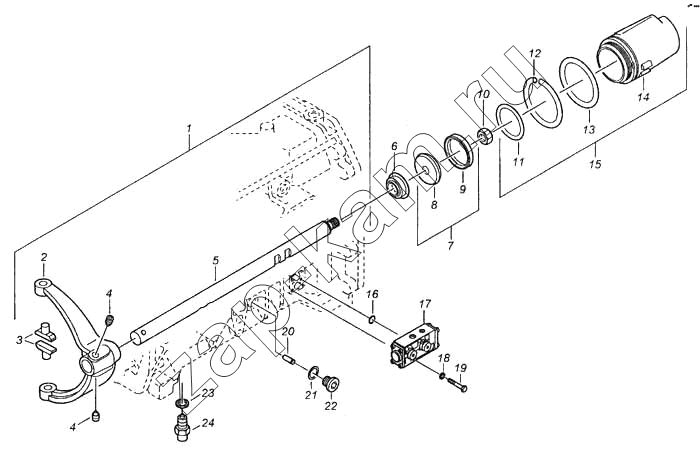 1
2
3
4
4
5
6
7
8
9
10
11
12
13
14
15
16
17
18
19
20
21
22
23
24
zap-kam.ru