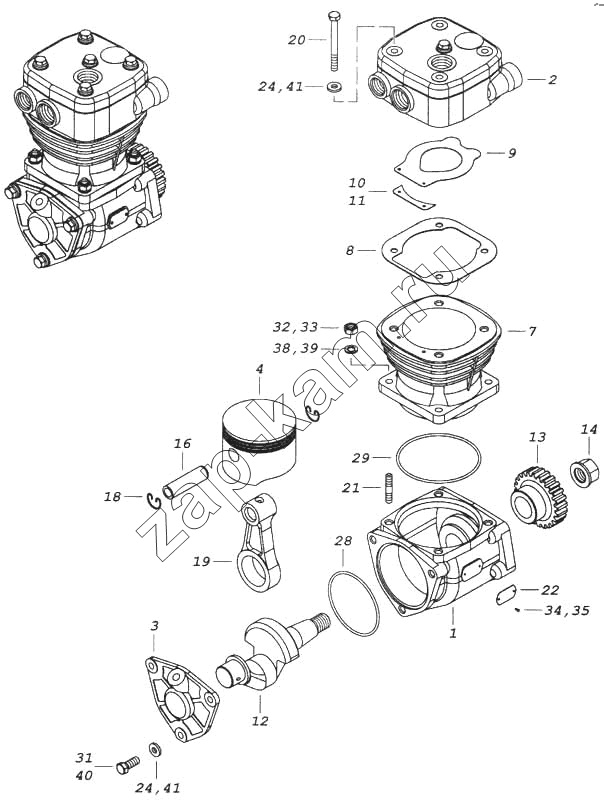 20
24,41
2
9
10
11
8
32,33
38,39
7
4
16
18
19
29
21
13
14
28
22
34,35
1
3
12
31
40
24,41
zap-kam.ru