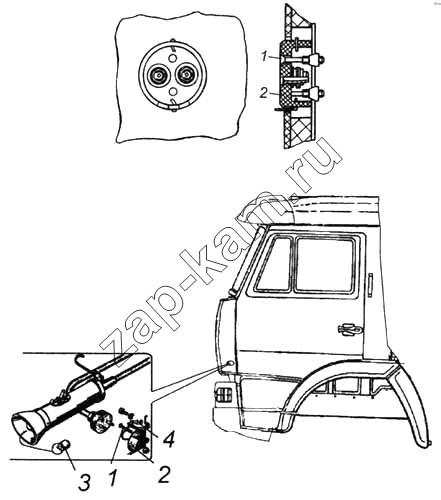 1
2
zap-kam.ru
4
3
1
2