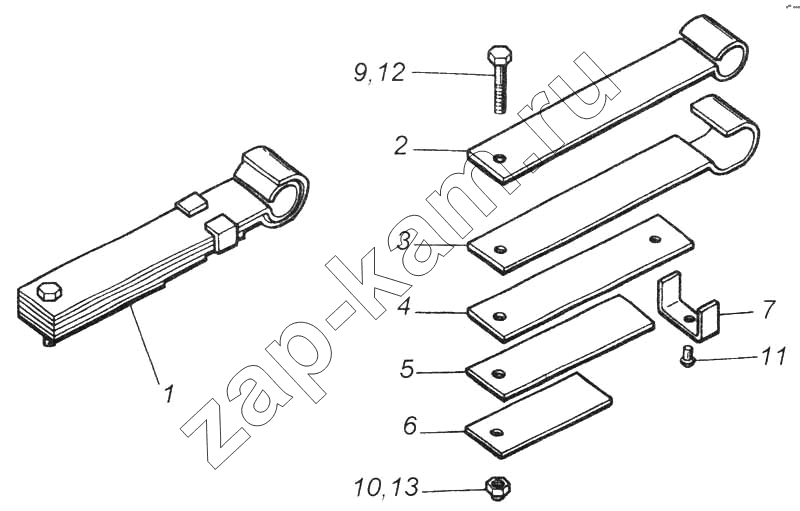 9,12
2
3
4
5
6
7
11
1
10,13
zap-kam.ru