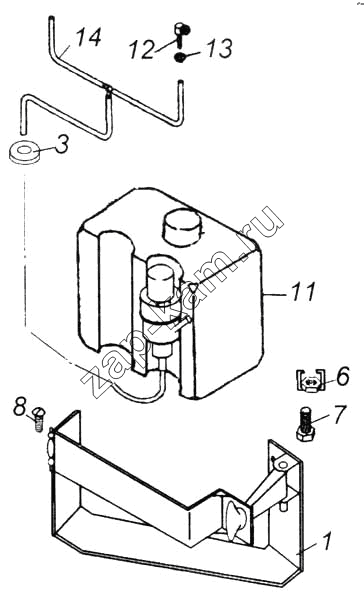 14
12
13
3
zap-kam.ru
11
6
8
7
1