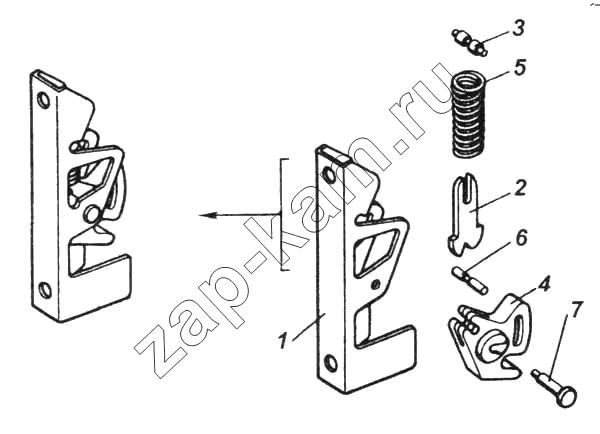 3
5
2
6
4
7
1
zap-kam.ru