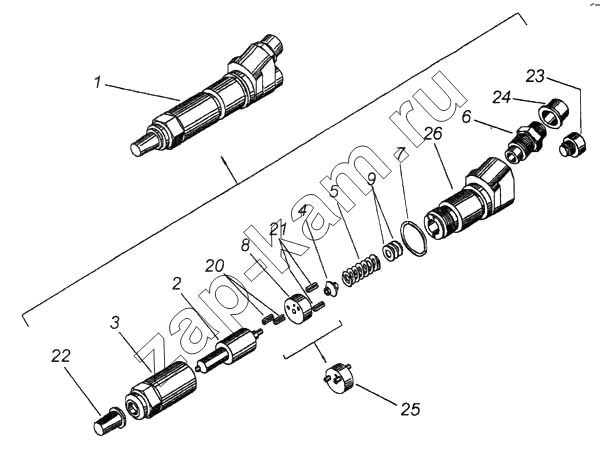 1
23
24
6
26
7
9
5
4
21
8
20
2
3
22
25
zap-kam.ru