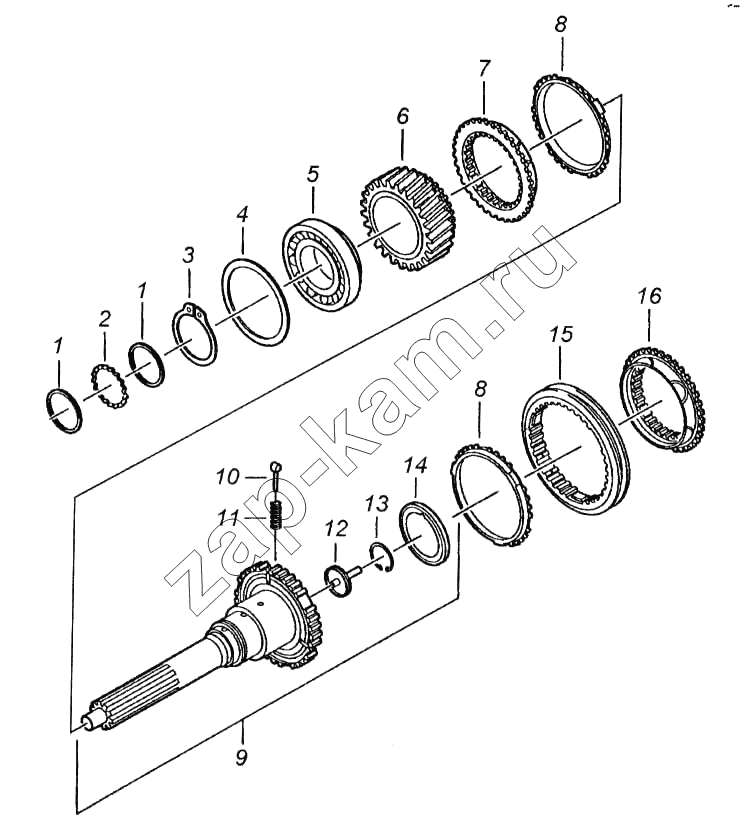 8
7
6
5
4
3
1
2
1
16
15
8
14
13
12
10
11
9
zap-kam.ru