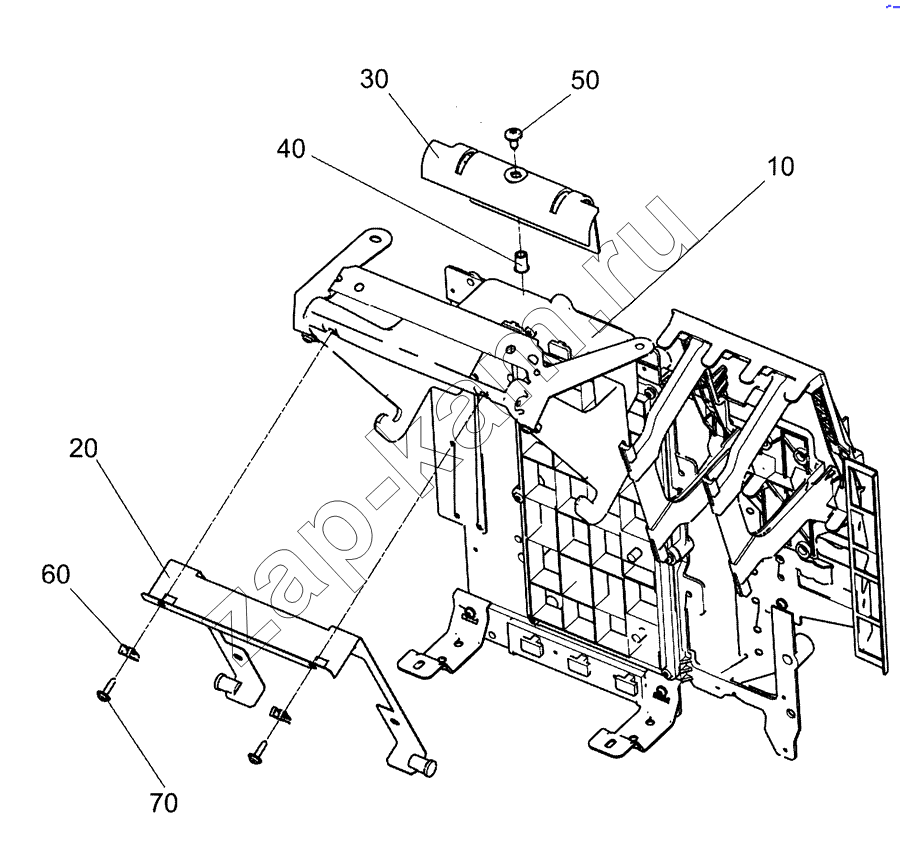 30
50
40
10
20
60
70
zap-kam.ru